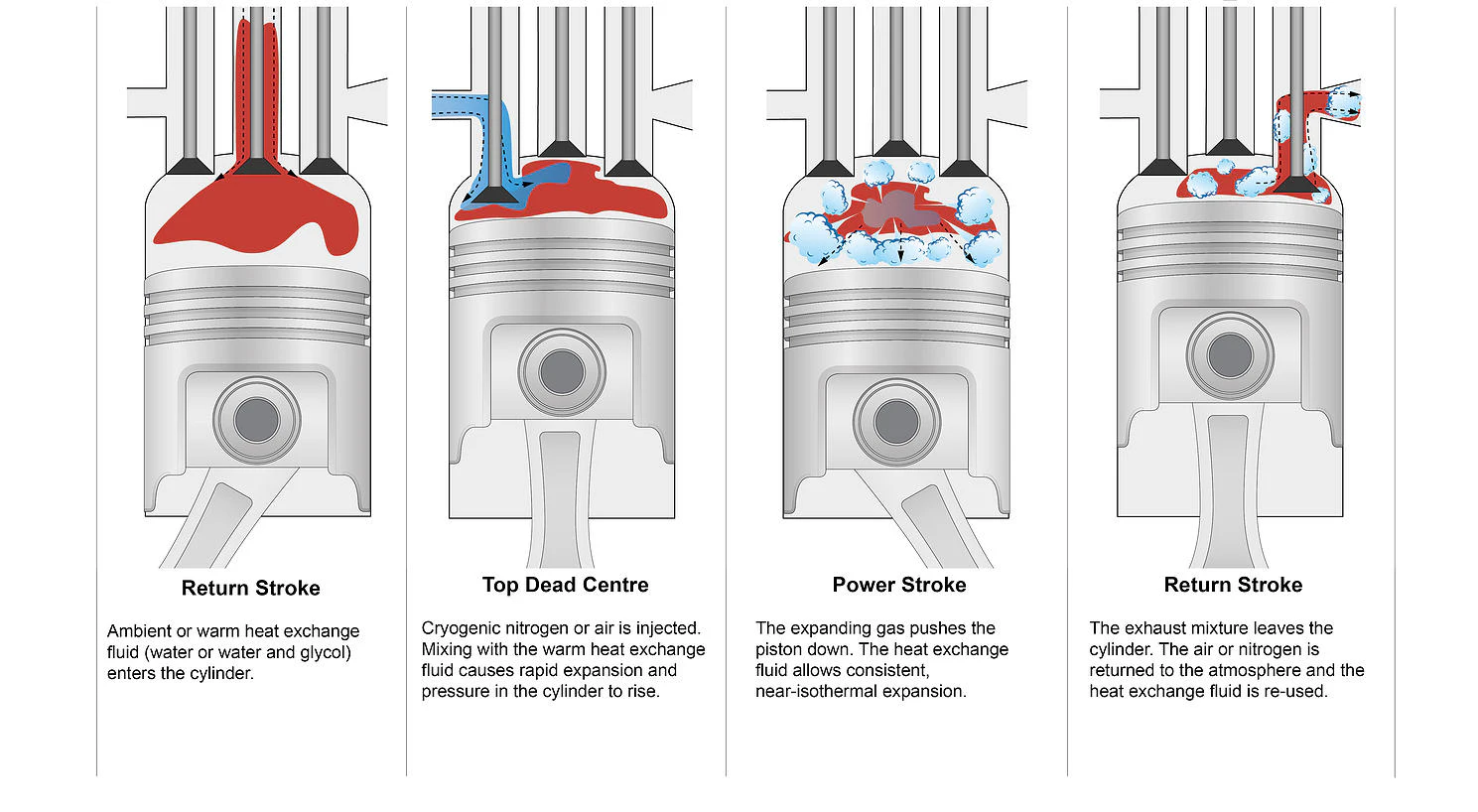 Return Stroke

Ambient or warm heat exchange fluid (water or water and glycol) enters the cylinder.

Top Dead Centre

Cryogenic nitrogen or air is injected. Mixing with the warm heat exchange fluid causes rapid expansion and pressure in the cylinder to rise.

Power Stroke

The expanding gas pushes the piston down. The heat exchange fluid allows consistent, near-isothermal expansion.

Return Stroke

The exhaust mixture leaves the cylinder. The air or nitrogen is returned to the atmosphere and the heat exchange fluid is re-used.